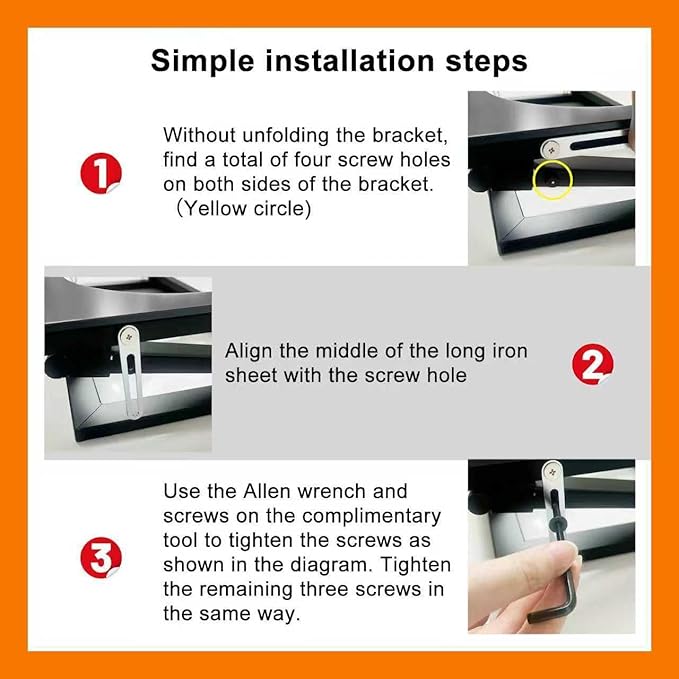 Simple installation steps

1

Without unfolding the bracket, find a total of four screw holes on both sides of the bracket. (Yellow circle)

Align the middle of the long iron sheet with the screw hole

2

3

Use the Allen wrench and screws on the complimentary tool to tighten the screws as shown in the diagram. Tighten the remaining three screws in the same way.