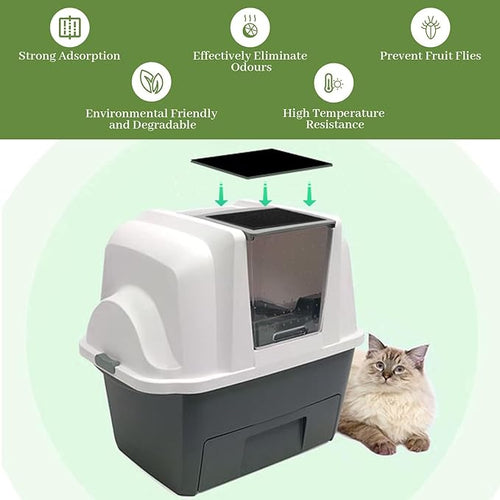 Strong Adsorption

Effectively Eliminate Odours

Prevent Fruit Flies

Environmental Friendly and Degradable

High Temperature Resistance