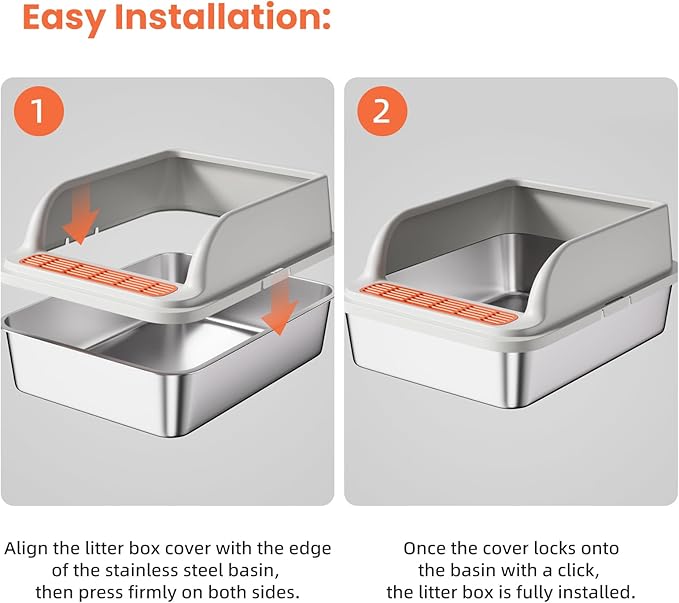 Easy Installation:

1

Align the litter box cover with the edge of the stainless steel basin, then press firmly on both sides.

2

Once the cover locks onto the basin with a click, the litter box is fully installed.