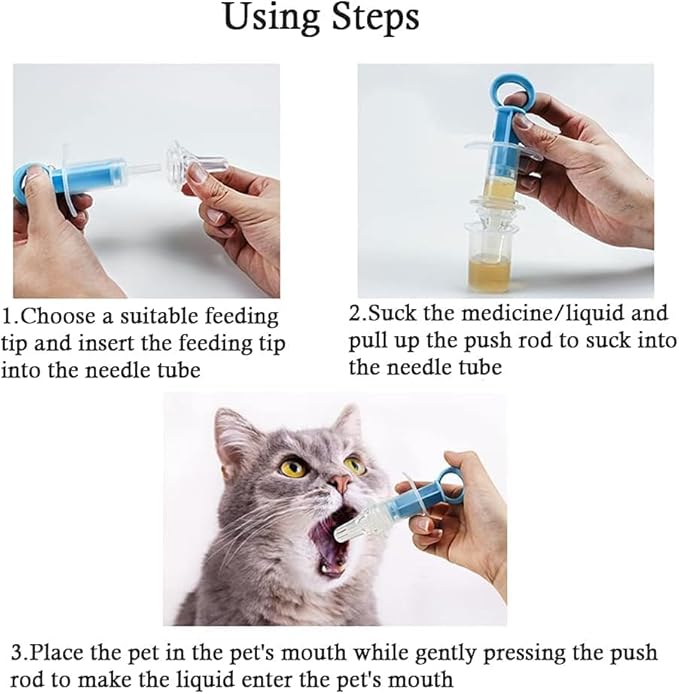 Using Steps

1.Choose a suitable feeding tip and insert the feeding tip into the needle tube

2.Suck the medicine/liquid and pull up the push rod to suck into the needle tube

3.Place the pet in the pet's mouth while gently pressing the push rod to make the liquid enter the pet's mouth